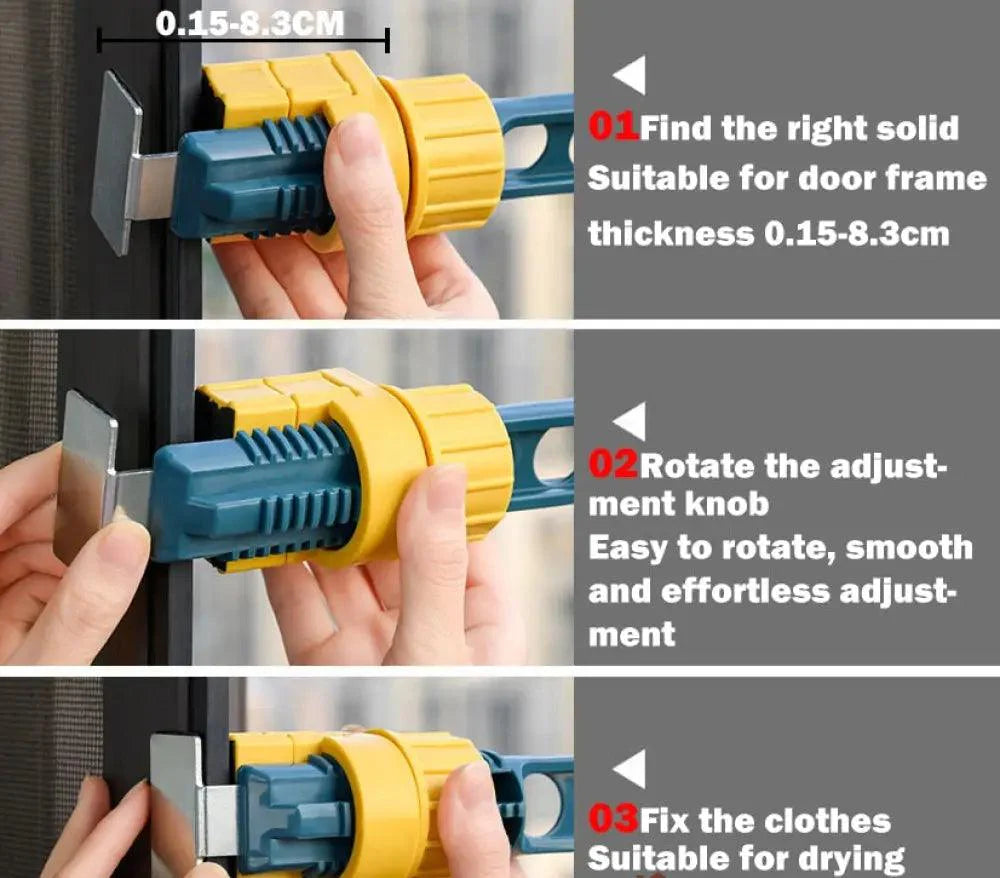 0.15-8.3CM

01Find the right solid
Suitable for door frame
thickness 0.15-8.3cm

02Rotate the adjustment knob
Easy to rotate, smooth and effortless adjustment

03Fix the clothes
Suitable for drying