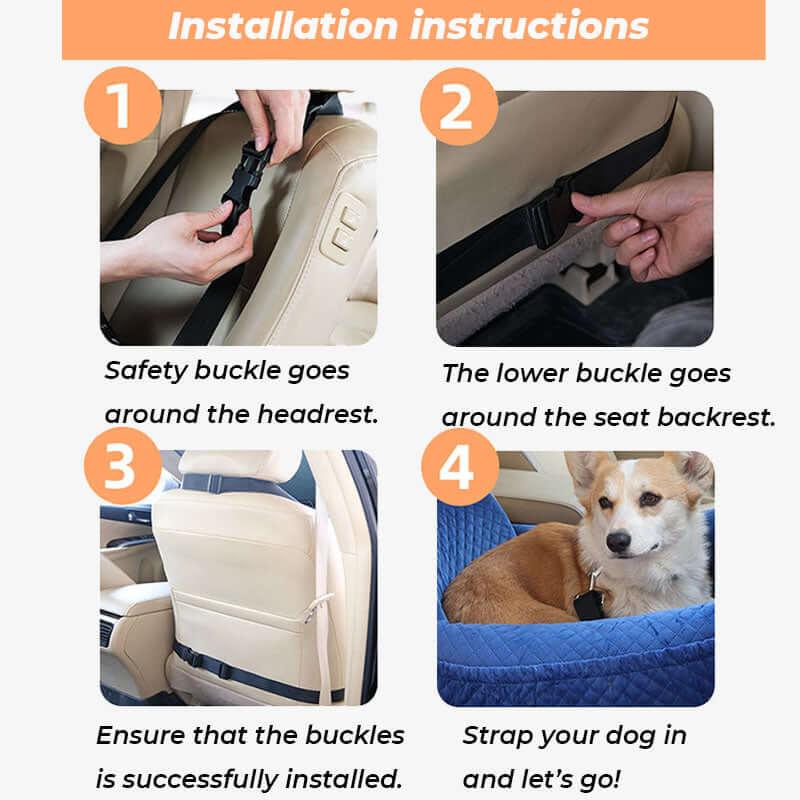 Installation instructions

1

Safety buckle goes around the headrest.

2

The lower buckle goes around the seat backrest.

3

Ensure that the buckles is successfully installed.

4

Strap your dog in and let's go!