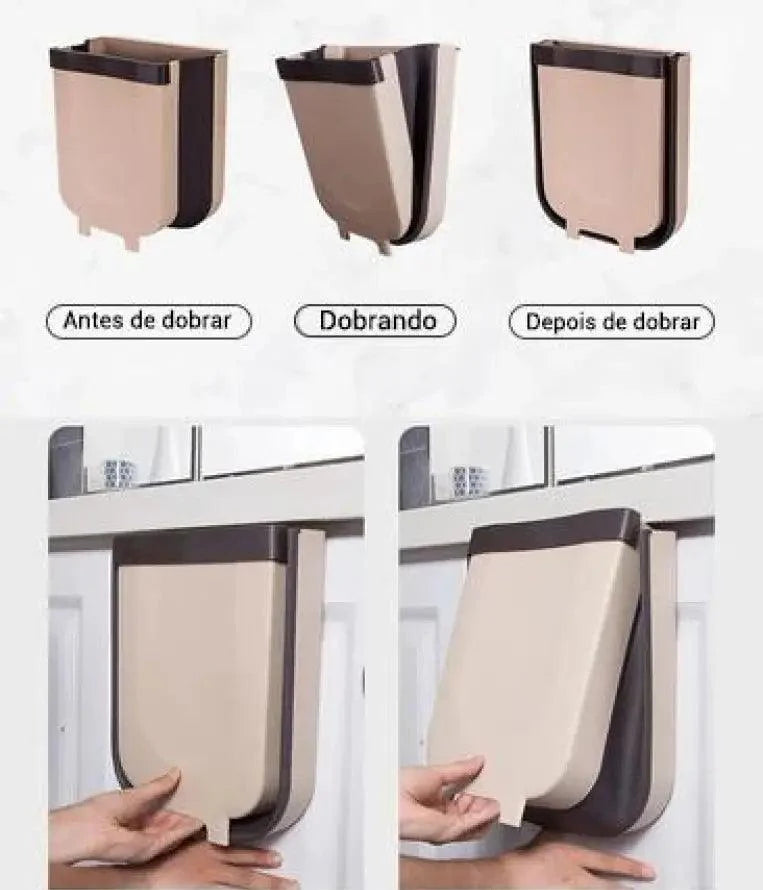 Antes de dobrar

Dobrando

Depois de dobrar